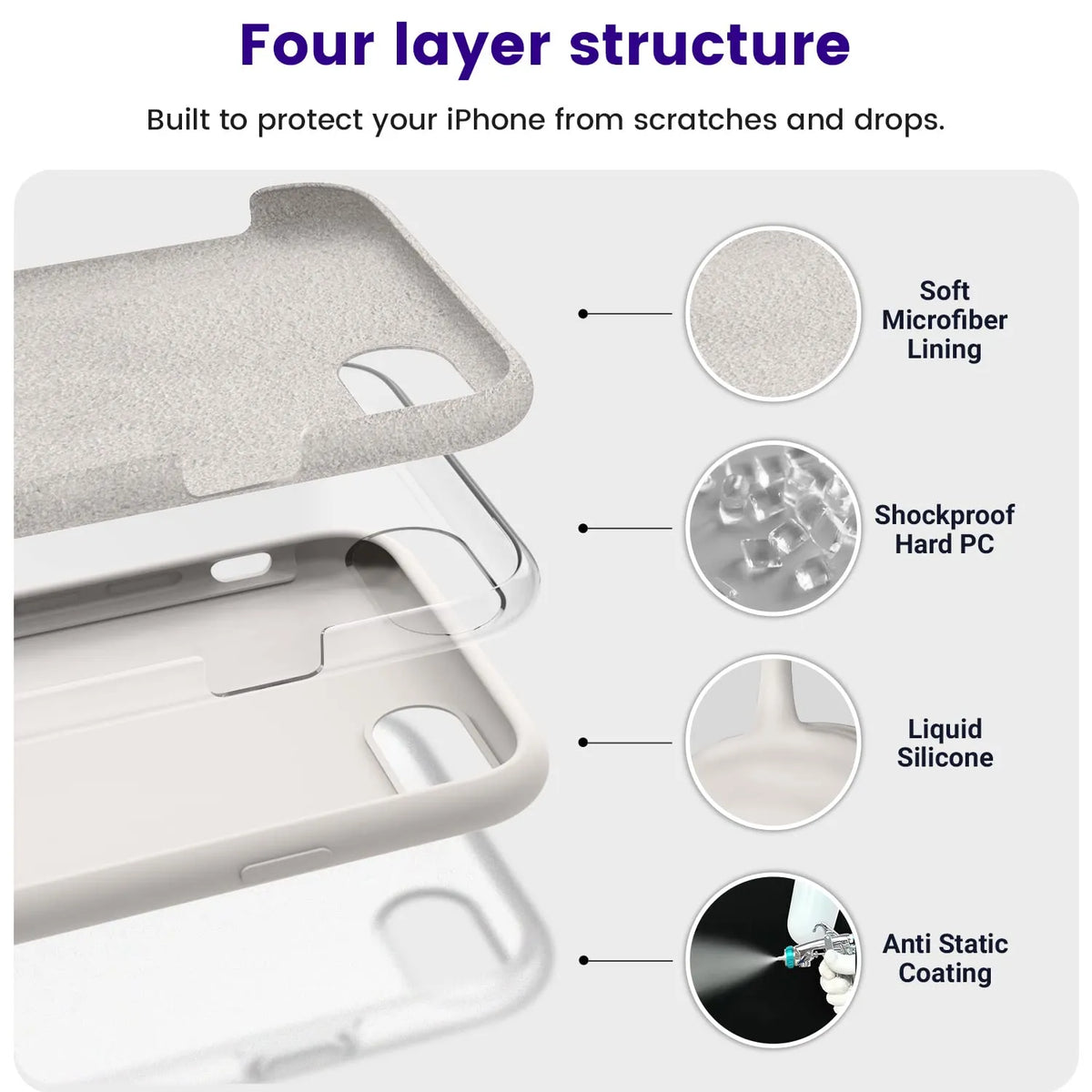 Four layer structure

Built to protect your iPhone from scratches and drops.

Soft Microfiber Lining

Shockproof Hard PC

Liquid Silicone

Anti Static Coating